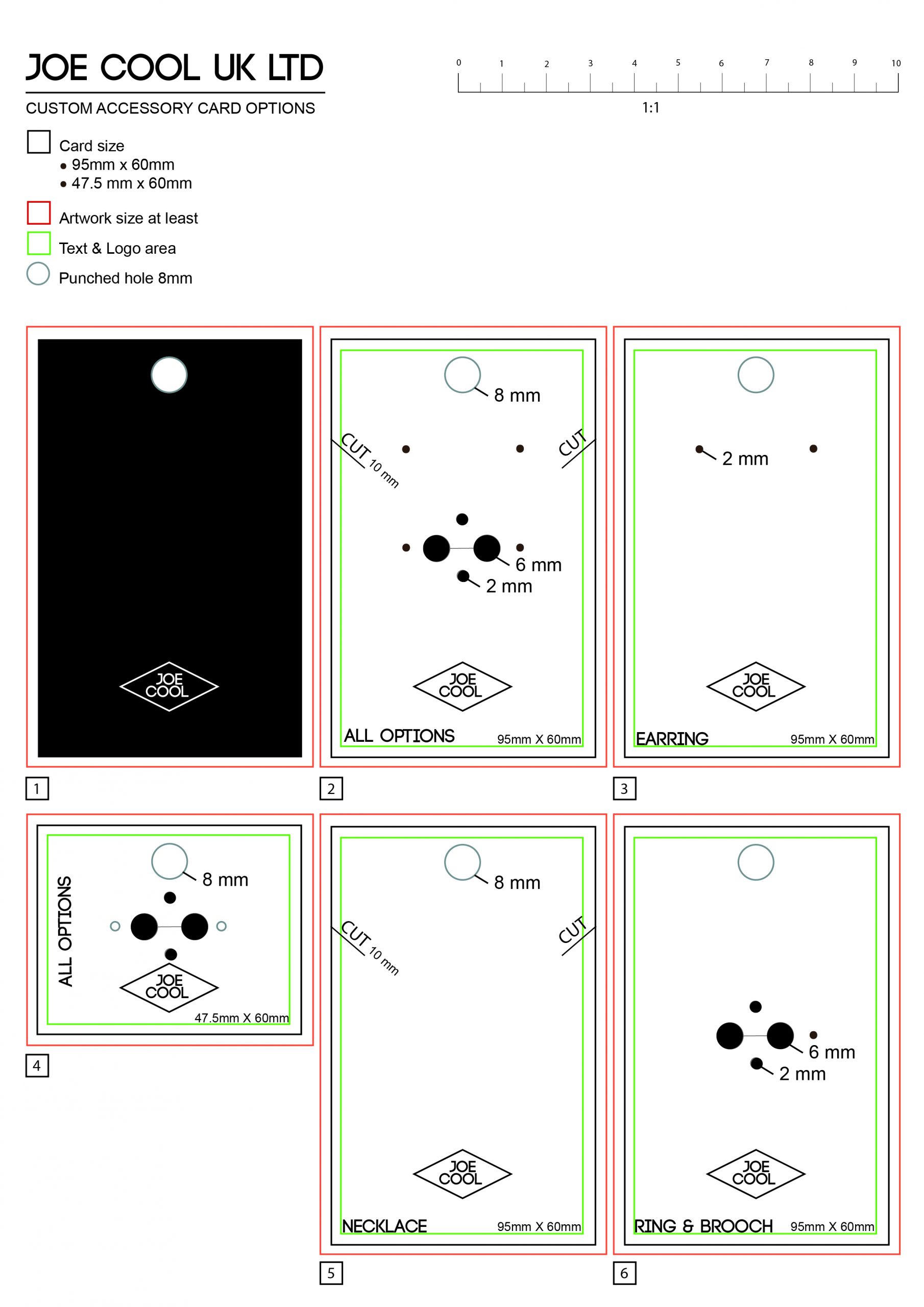 JOE COOL UK LTD

CUSTOM ACCESSORY CARD OPTIONS

0 1 2 3 4 5 6 7 8 9 10

1:1

Card size
• 95mm x 60mm
• 47.5 mm x 60mm

Artwork size at least

Text & Logo area

Punched hole 8mm

JOE COOL

1

8 mm

CUT 10 mm

CUT

6 mm

2 mm

JOE COOL

ALL OPTIONS 95mm X 60mm

2

2 mm

JOE COOL

EARRING 95mm X 60mm

3

ALL OPTIONS

8 mm

JOE COOL

47.5mm X 60mm

4

8 mm

CUT 10 mm

CUT

JOE COOL

NECKLACE 95mm X 60mm

5

6 mm

2 mm

JOE COOL

RING & BROOCH 95mm X 60mm

6